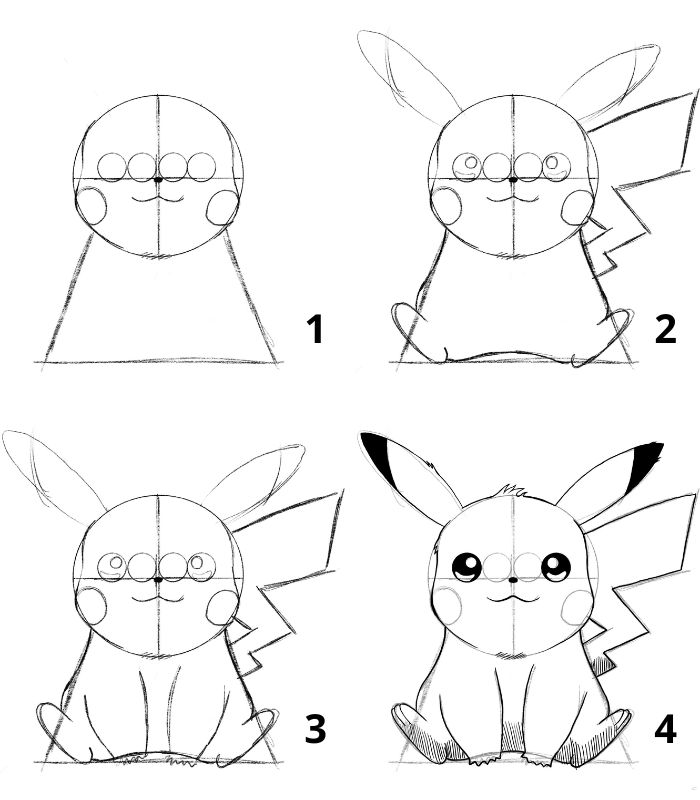 1

2

3

4